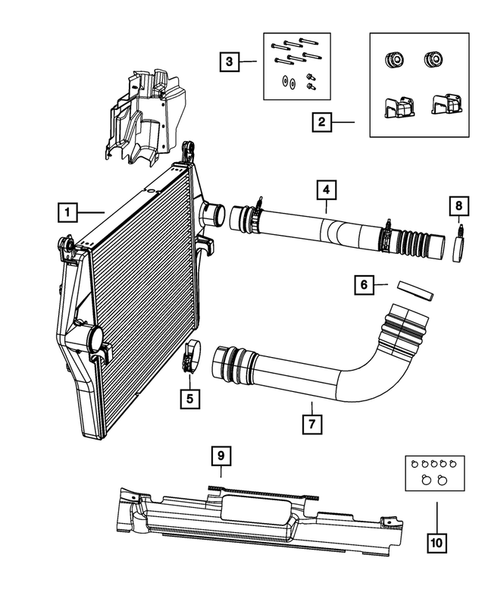 3
2
1
4
8
6
5
7
9
10