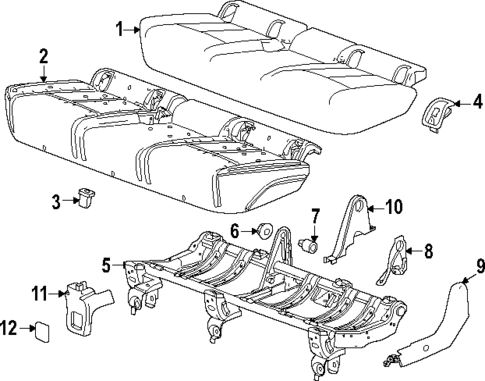 1
2
4
3
10
7
6
8
5
9
11
12