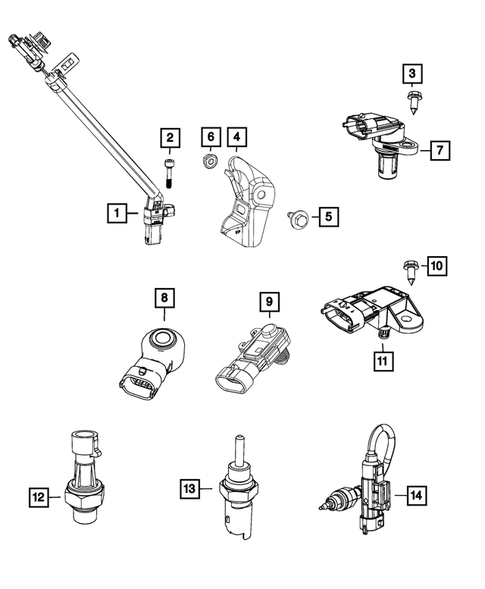 3
2
6
4
7
1
5
10
8
9
11
12
13
14