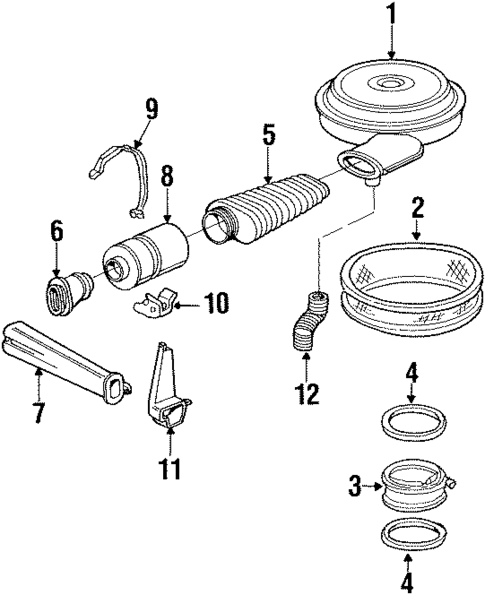 1
9
5
8
2
6
10
7
12
4
11
3
4