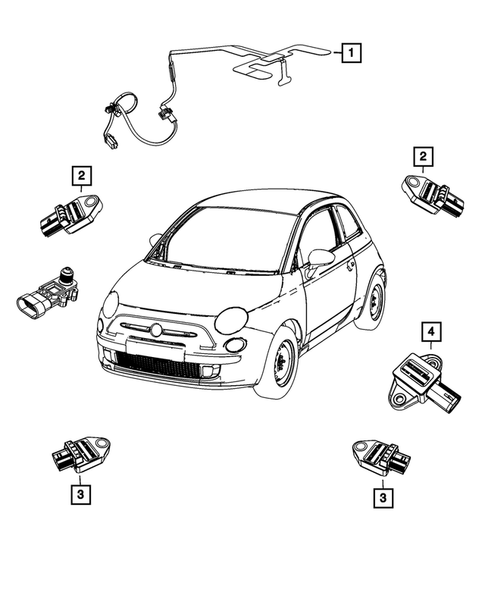 1

2

2

4

3

3