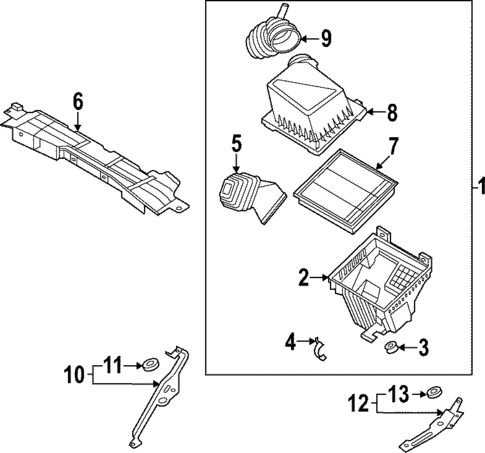 9
6
8
5
7
1
2
4
3
10
11
12
13