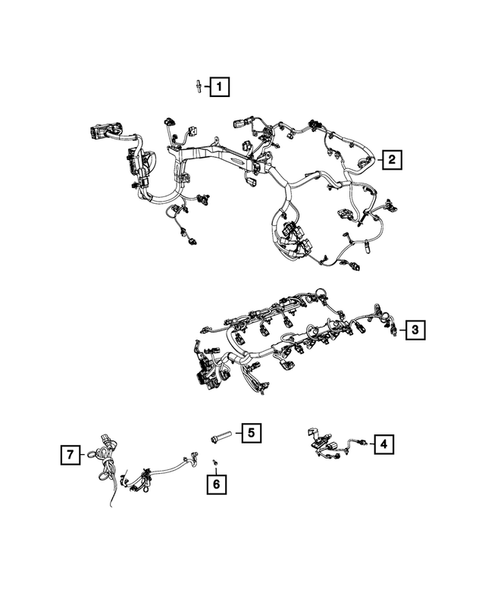 1
2
3
5
4
7
6