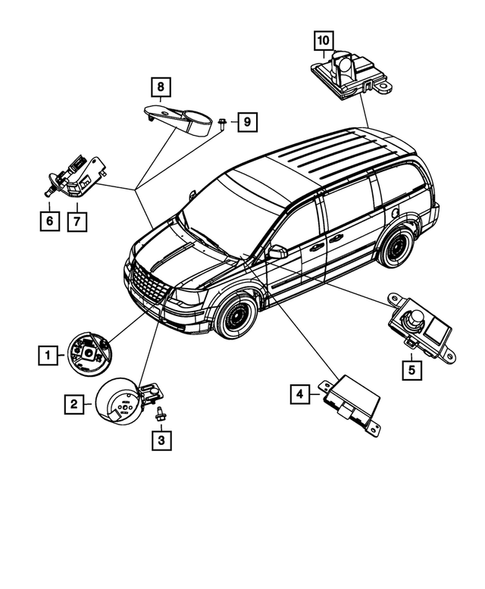 10
8
9
6
7
1
2
3
4
5