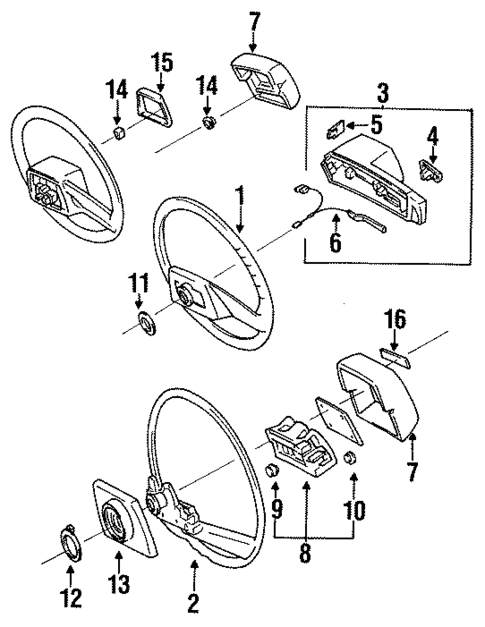 7
15
14
14
3
5
4
1
6
11
16
7
9
10
8
12
13
2