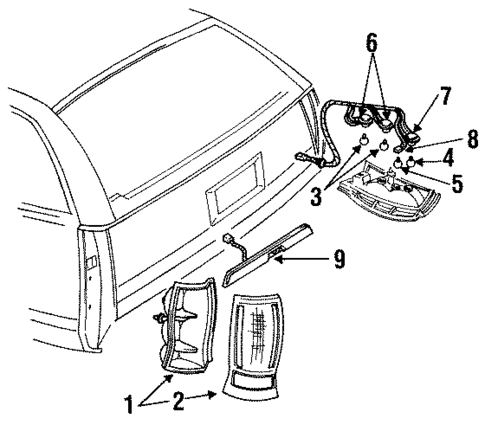 6
7
8
4
5
3
9
1
2