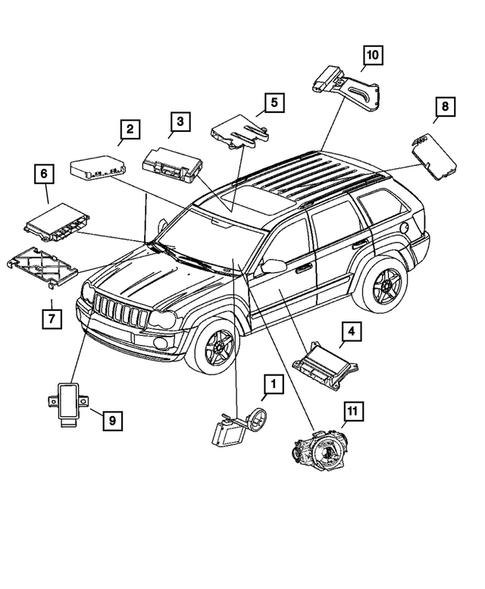 10

5

8

2

3

6

7

4

1

9

11