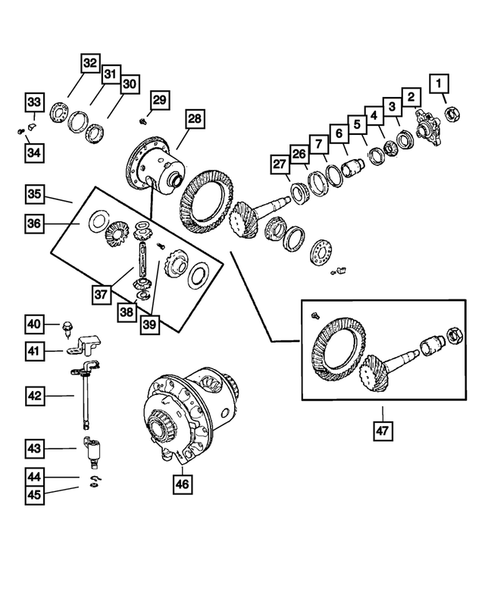 32
31
30
33
34
29
28
1
2
3
4
5
6
7
26
27
35
36
37
38
39
40
41
42
43
44
45
46
47