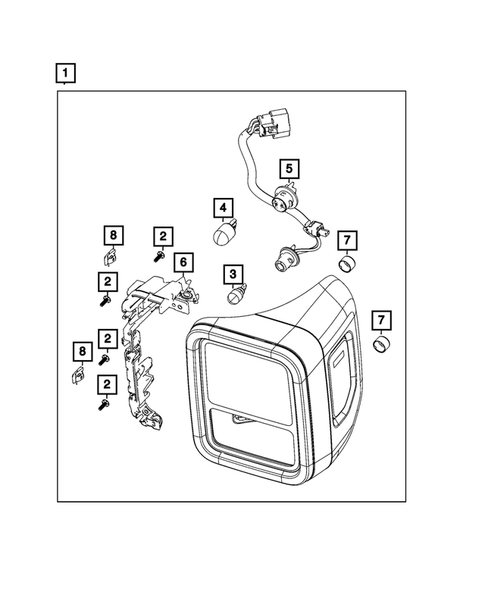 1
5
4
8
2
7
6
2
3
7
2
8
2