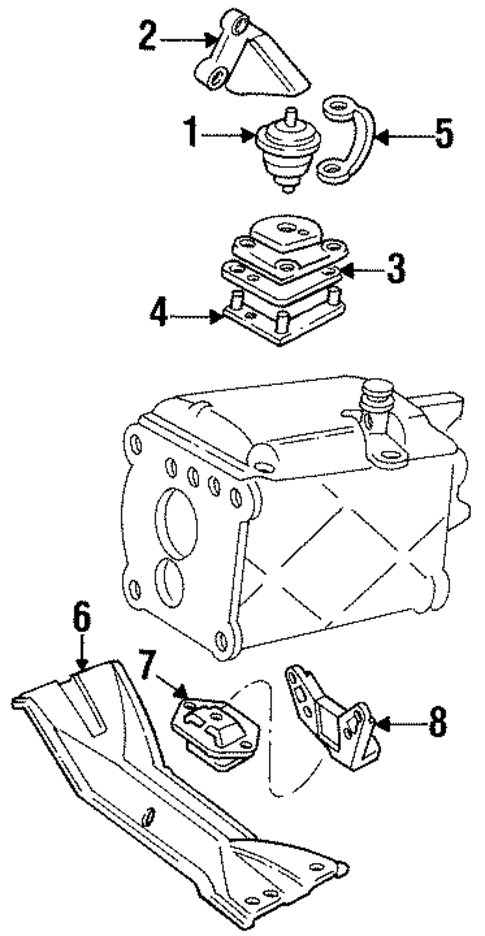 2
1
5
3
4
6
7
8