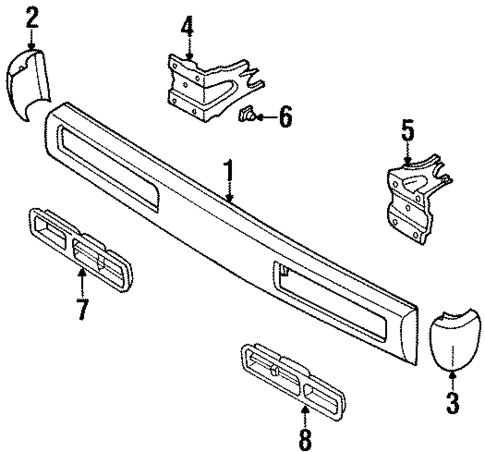 2
4
6
5
1
7
3
8