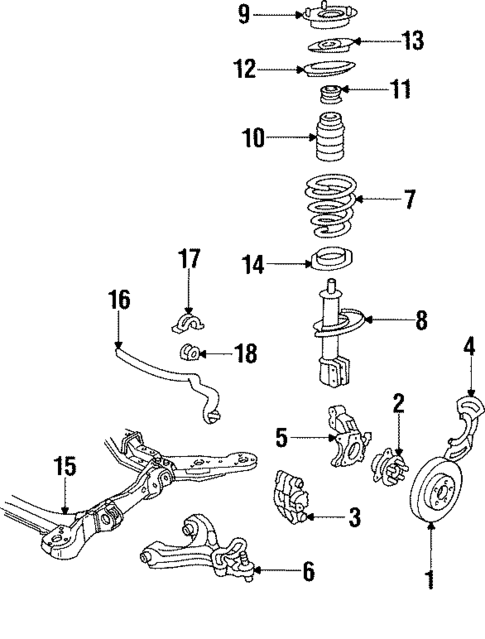 9
13
12
11
10
7
17
14
16
8
18
4
2
5
15
3
6
1