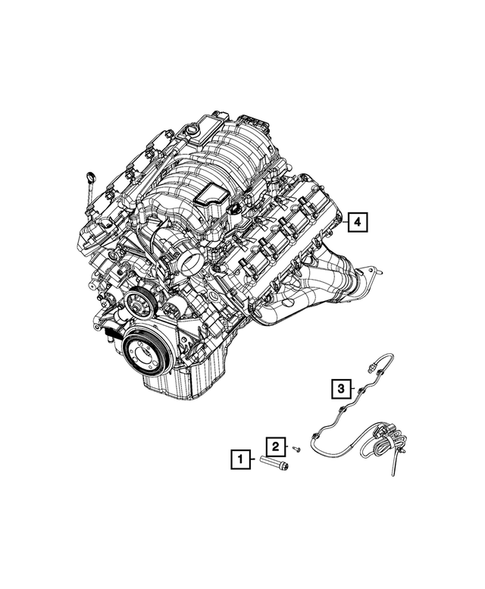 4
3
2
1