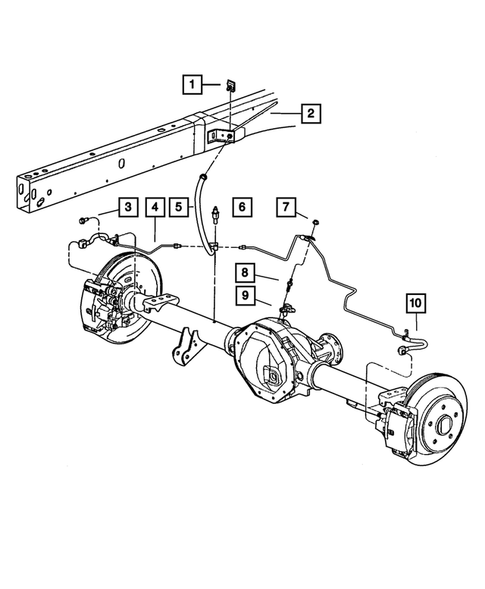 1
2
3
4
5
6
7
8
9
10