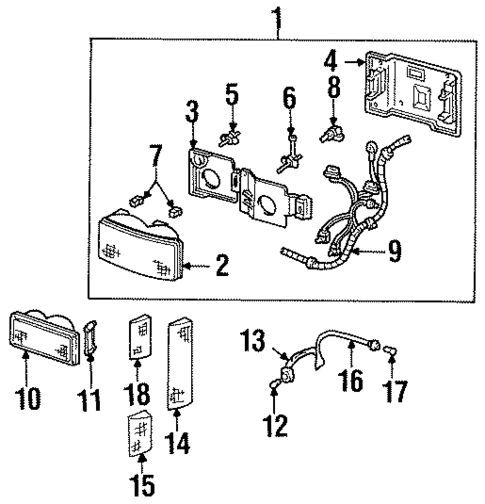 1
4
5
6
8
3
7
2
9
10
11
18
14
15
13
16
17
12