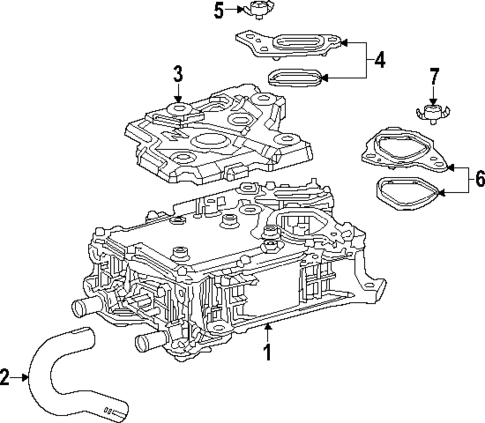 5
4
3
7
6
1
2