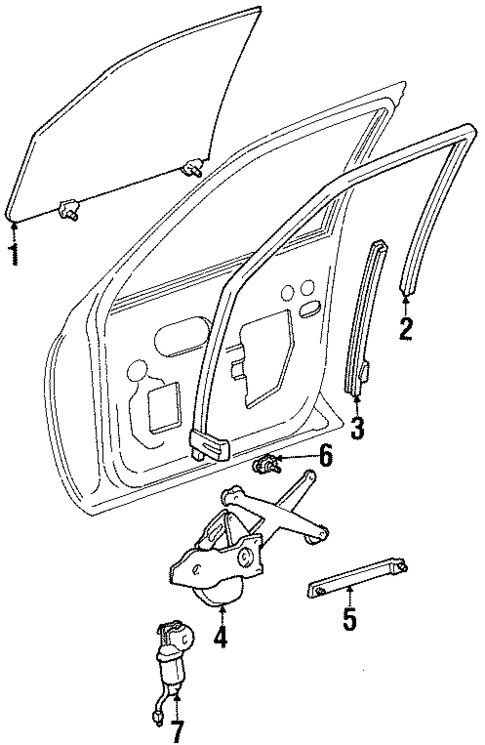 1
2
3
6
4
5
7