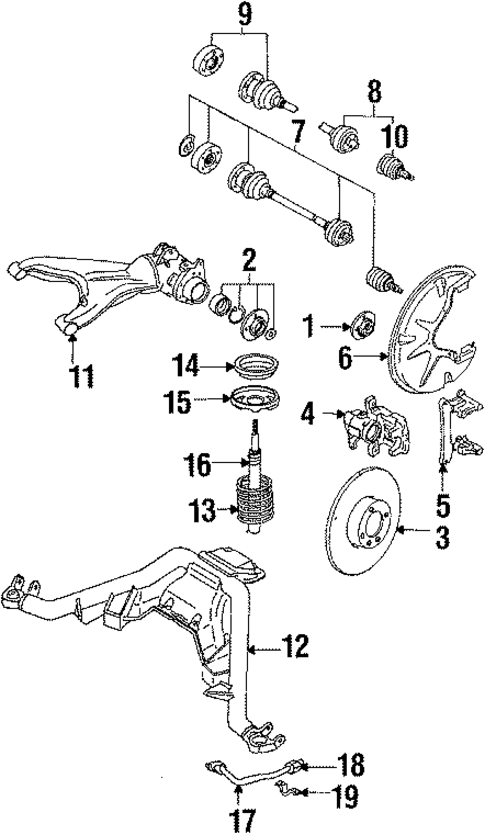 9
8
7
10
2
1
6
11
14
15
4
16
5
13
3
12
18
19
17