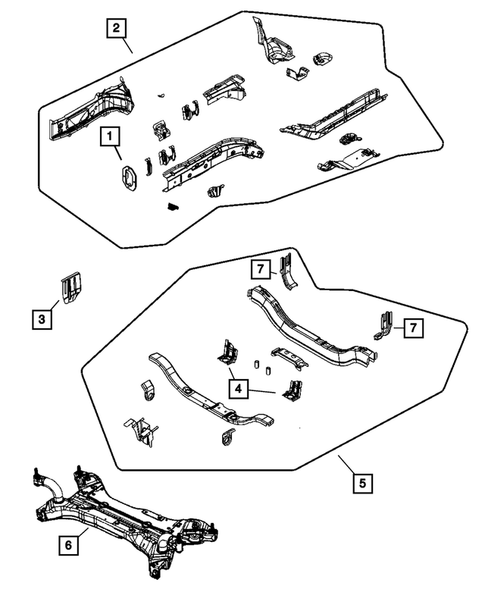 2

1

7

3

7

4

5

6