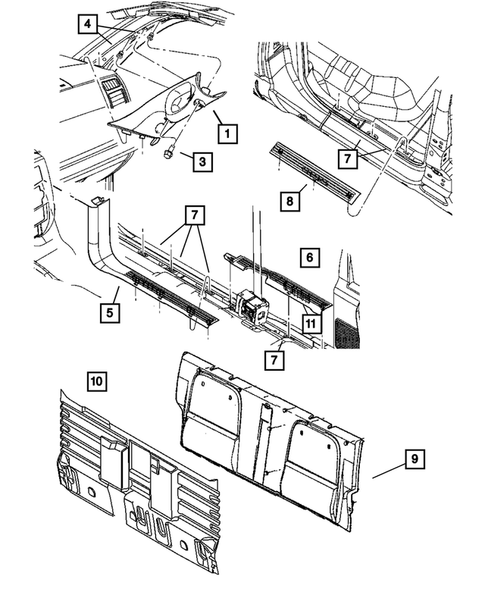 4
1
3
7
8
7
6
5
11
7
10
9