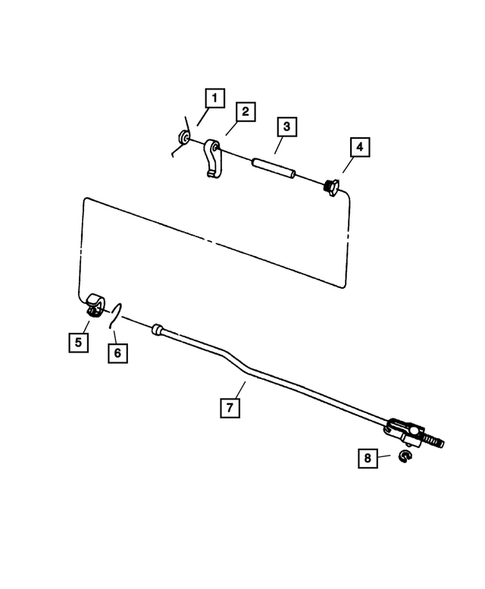 1
2
3
4
5
6
7
8