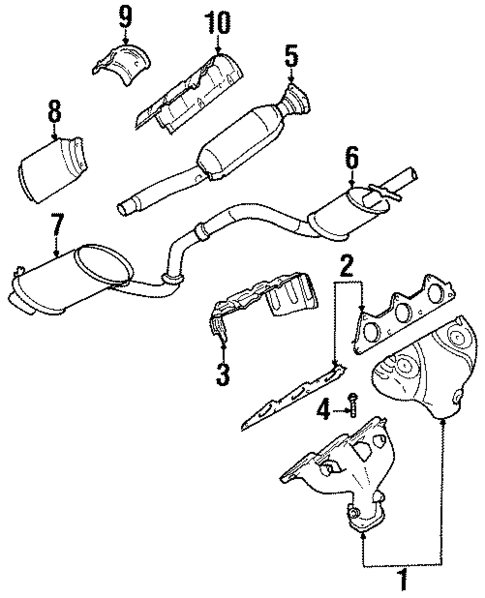 9
10
5
8
6
7
2
3
4
1