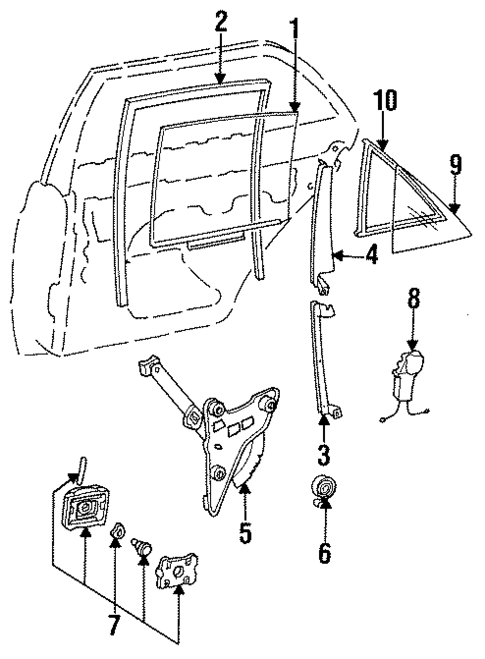 2
1
10
9
4
8
3
5
6
7