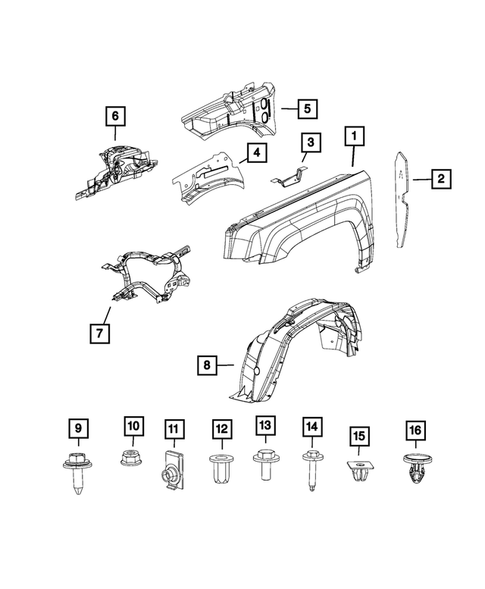 6
5
4
3
1
2
7
8
9
10
11
12
13
14
15
16