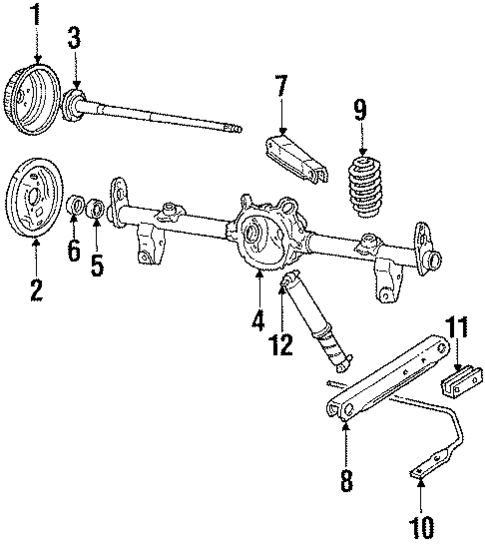 1
3
7
9
2
6
5
4
12
11
8
10