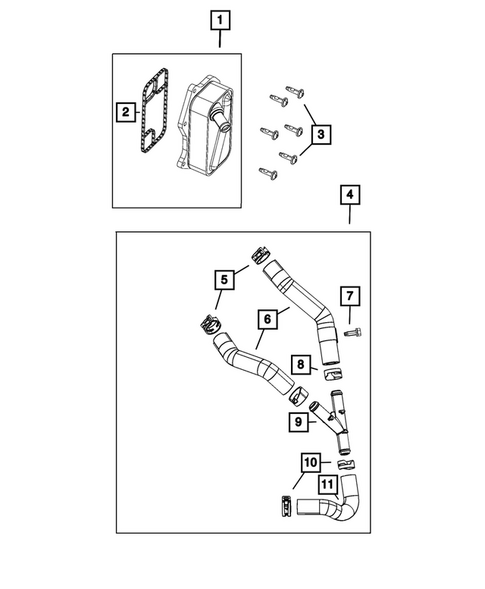 1
2
3
4
5
6
7
8
9
10
11