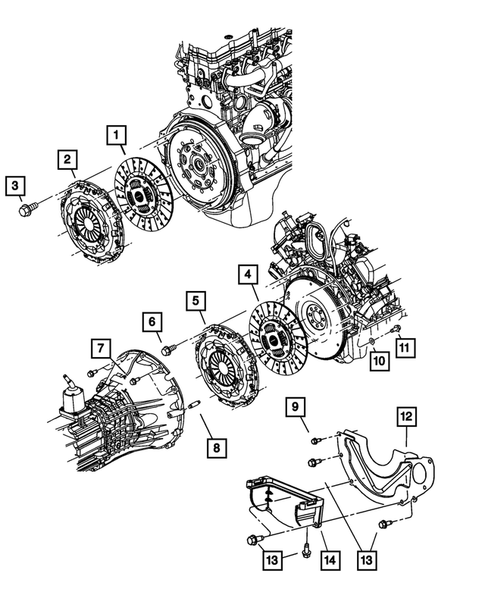 1
2
3
4
5
6
7
11
10
8
9
12
13
14
13