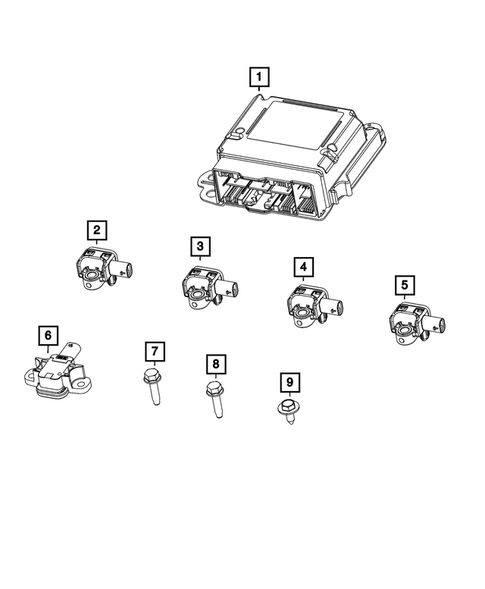 1
2
3
4
5
6
7
8
9