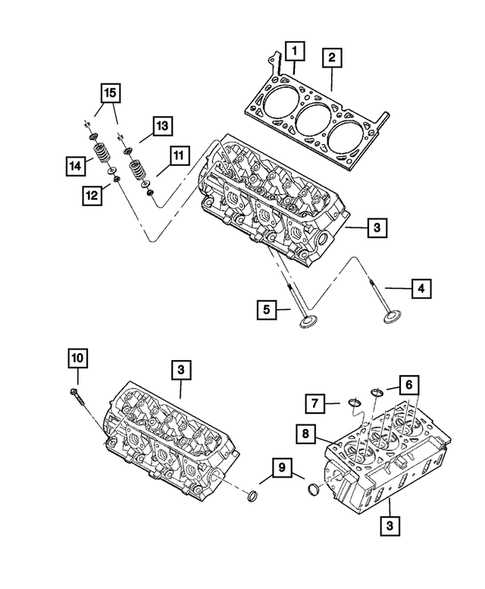 1
2
15
13
11
14
12
3
4
5
10
3
6
7
8
9
3