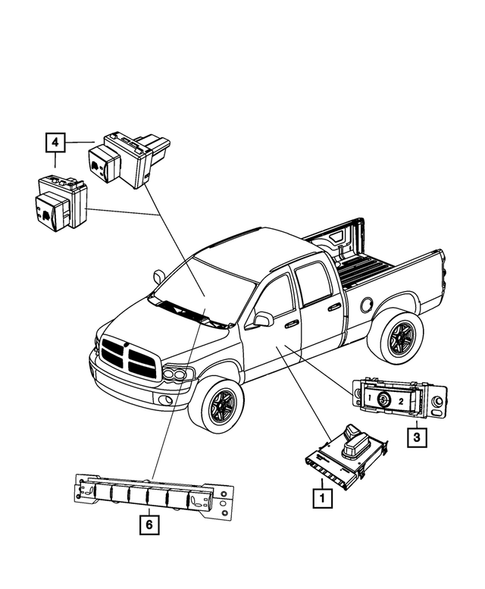 4
1 2
3
1
6