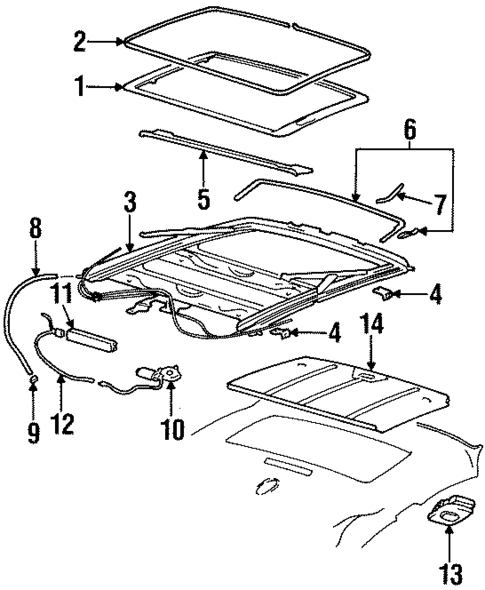 2
1
6
5
7
3
8
11
4
4
14
9
12
10
13