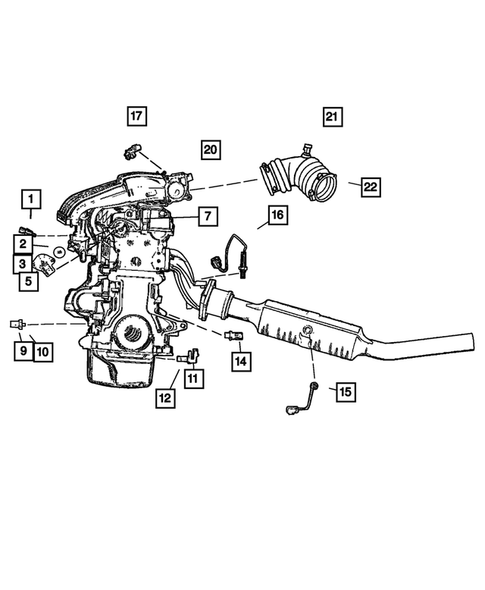 17
21
20
22
1
7
16
2
3
5
9
10
14
11
12
15