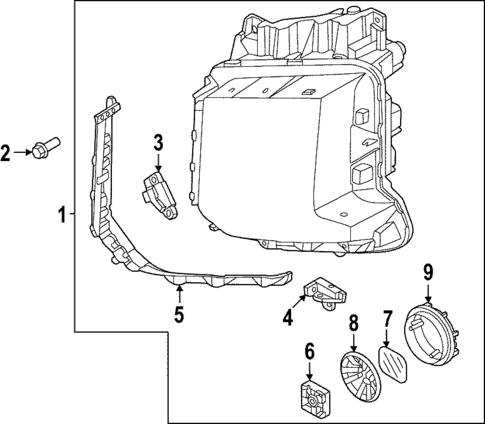 2
3
1
5
4
9
8
7
6