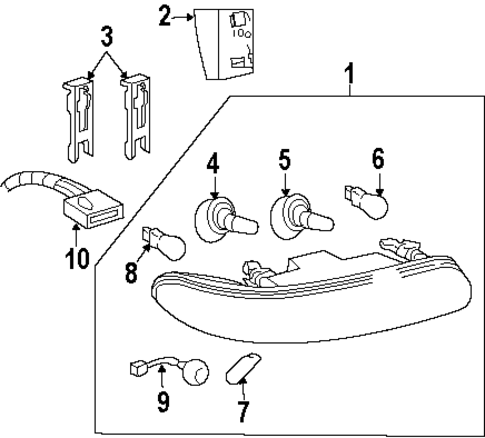 2
3
1
4
5
6
10
8
9
7