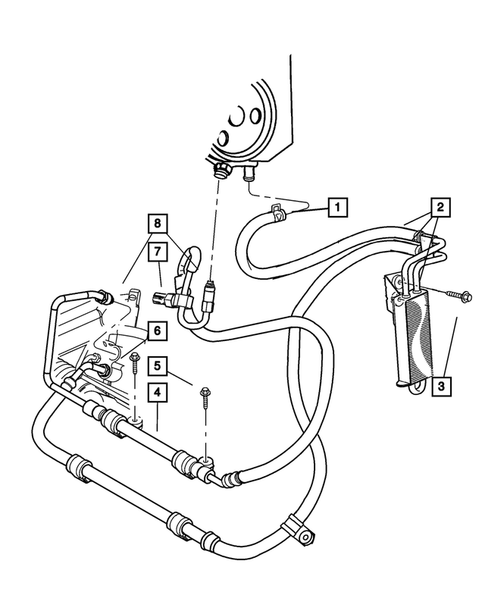 1
2
8
7
6
5
4
3