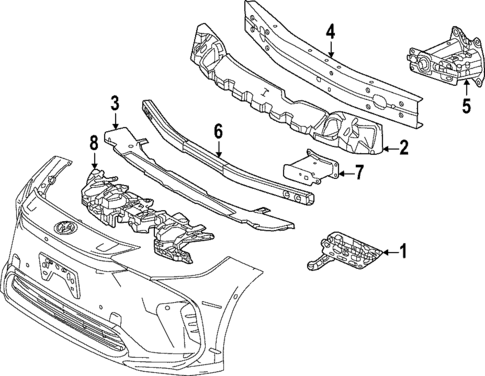 4
5
3
6
2
8
7
1