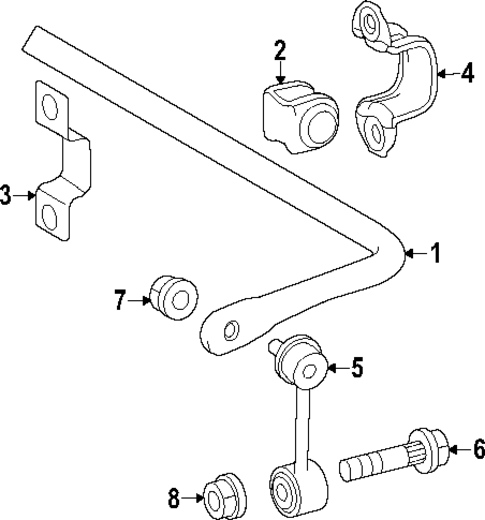 2
4
3
1
7
5
6
8