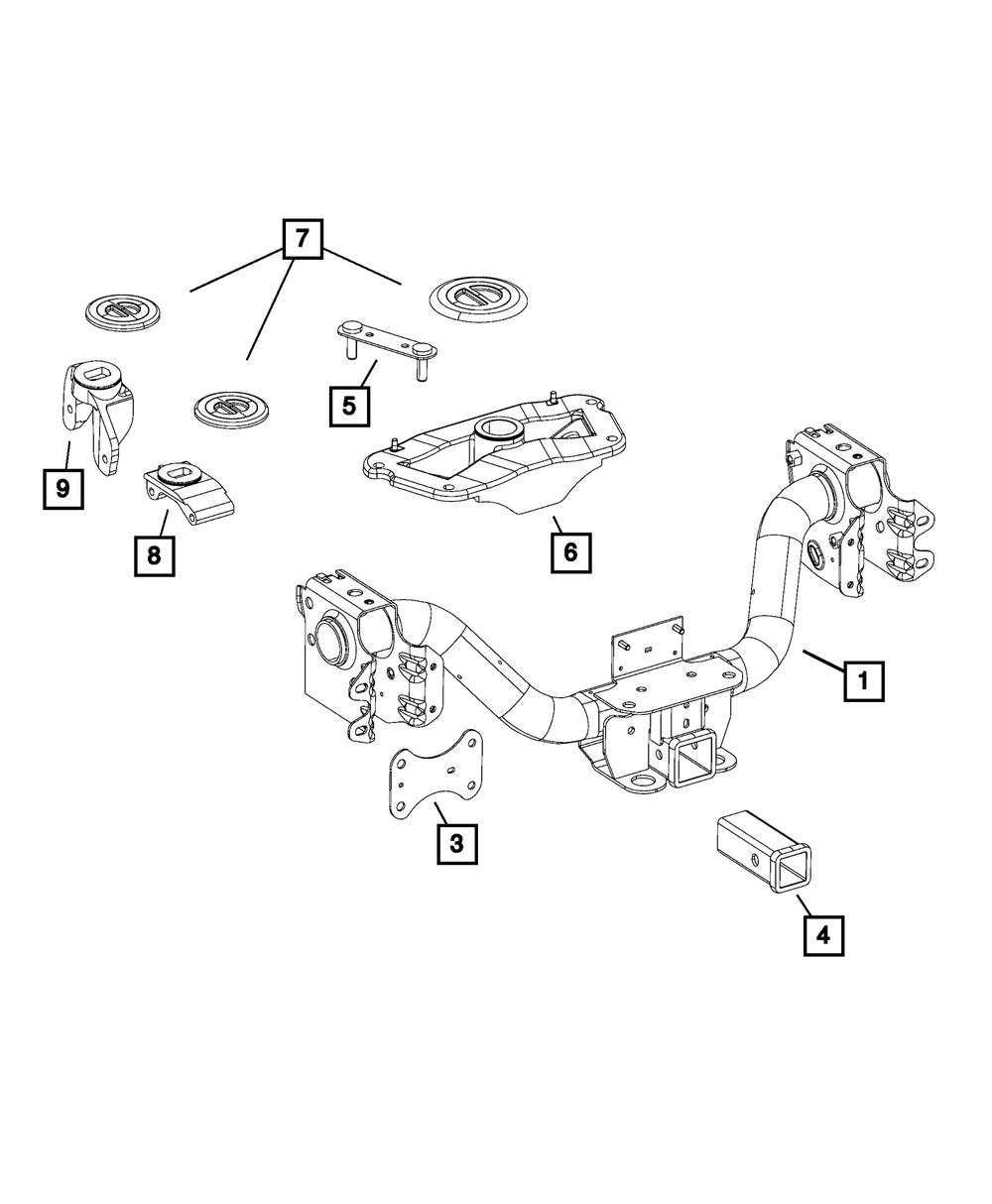 7
5
9
8
6
1
3
4