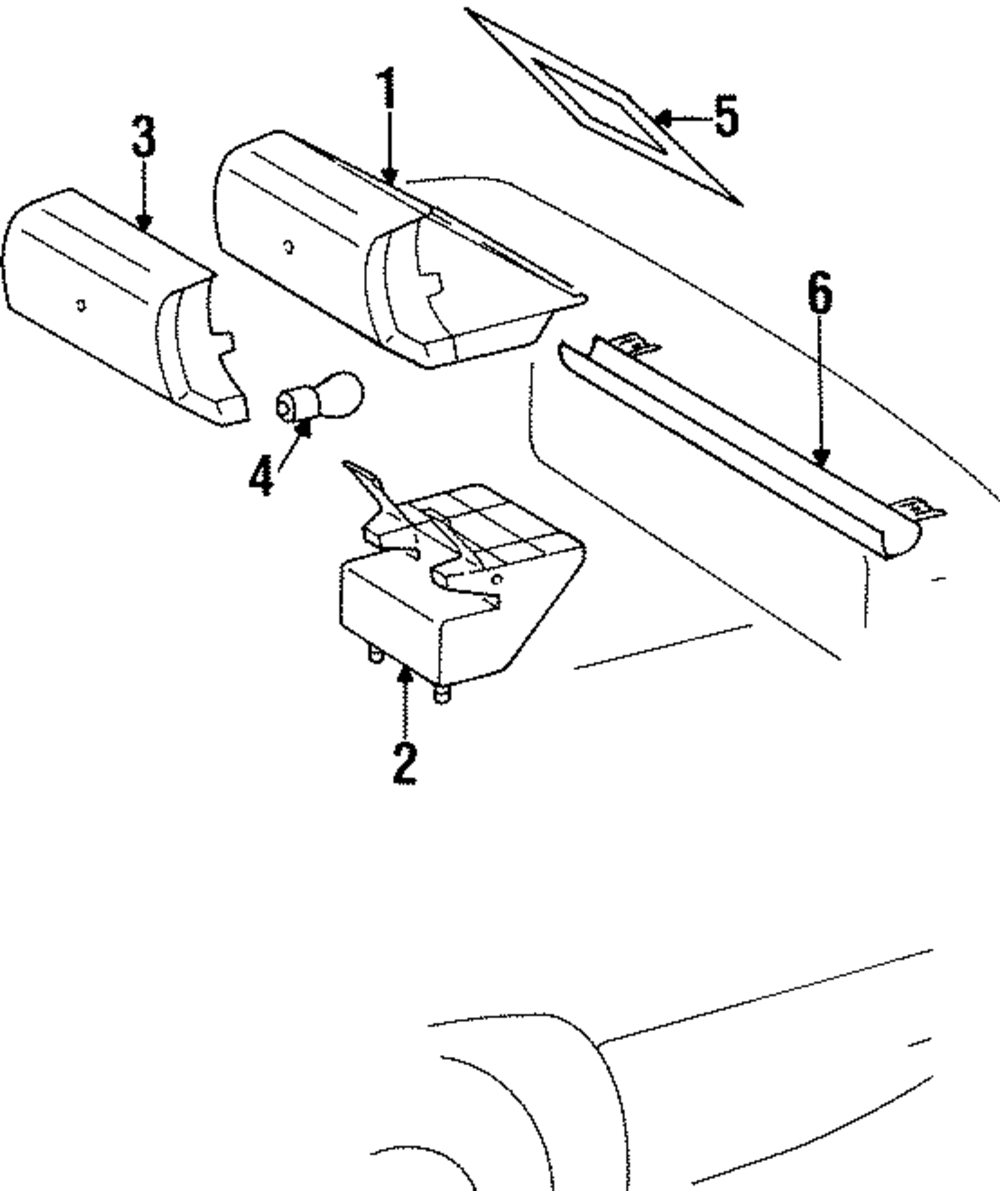 1
5
3
6
4
2