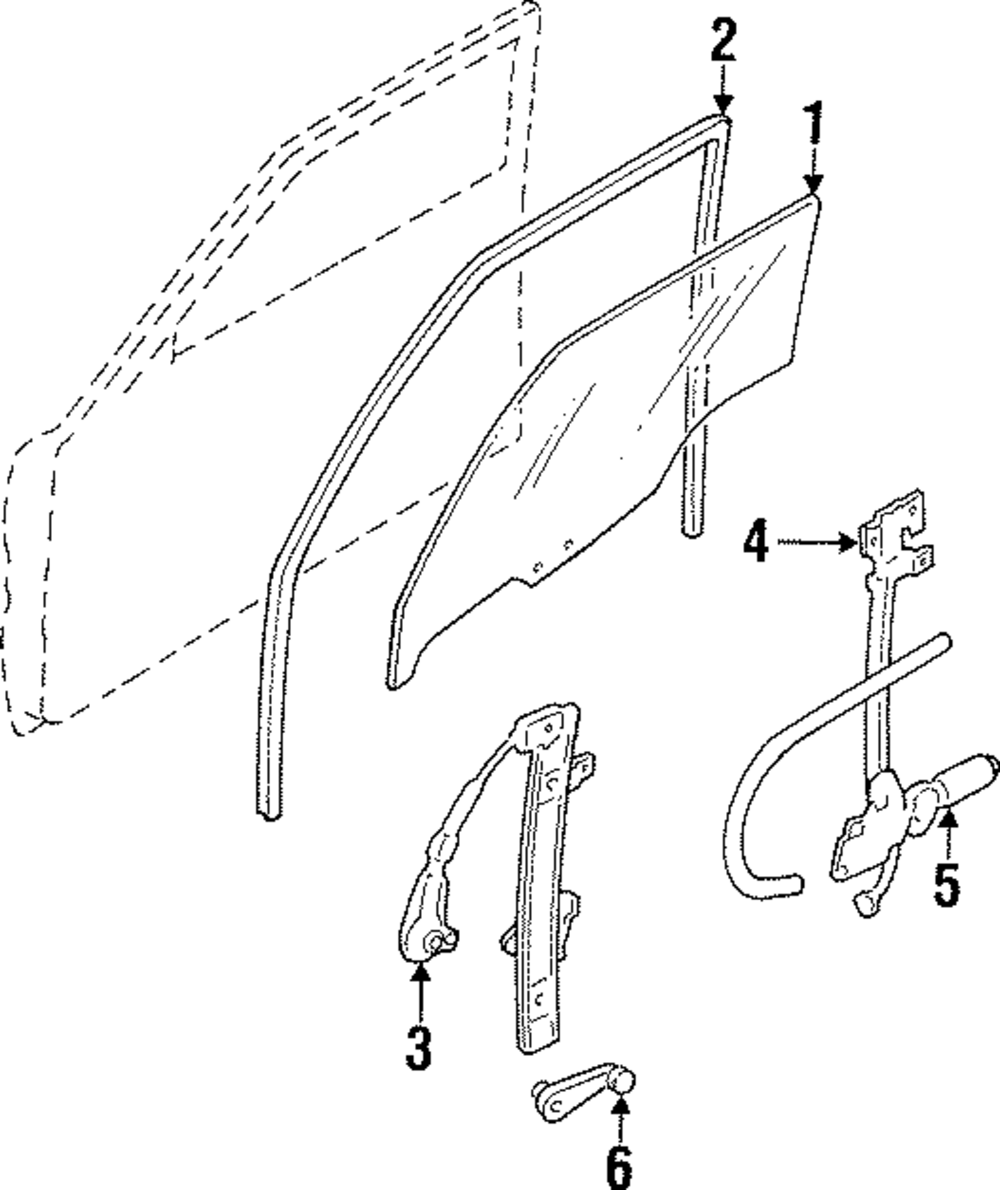 2
1
4
5
3
6