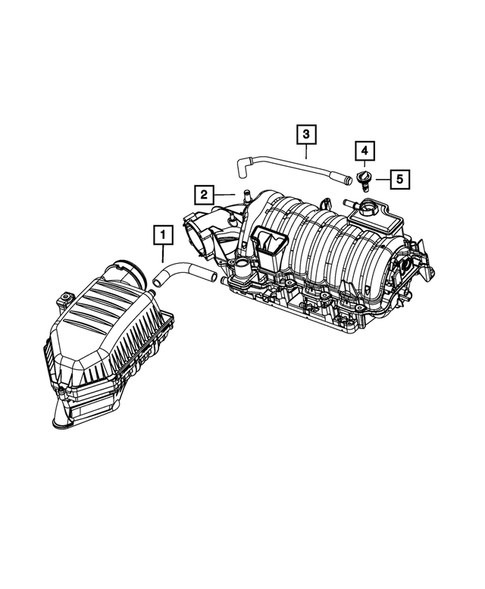 3
4
5
2
1