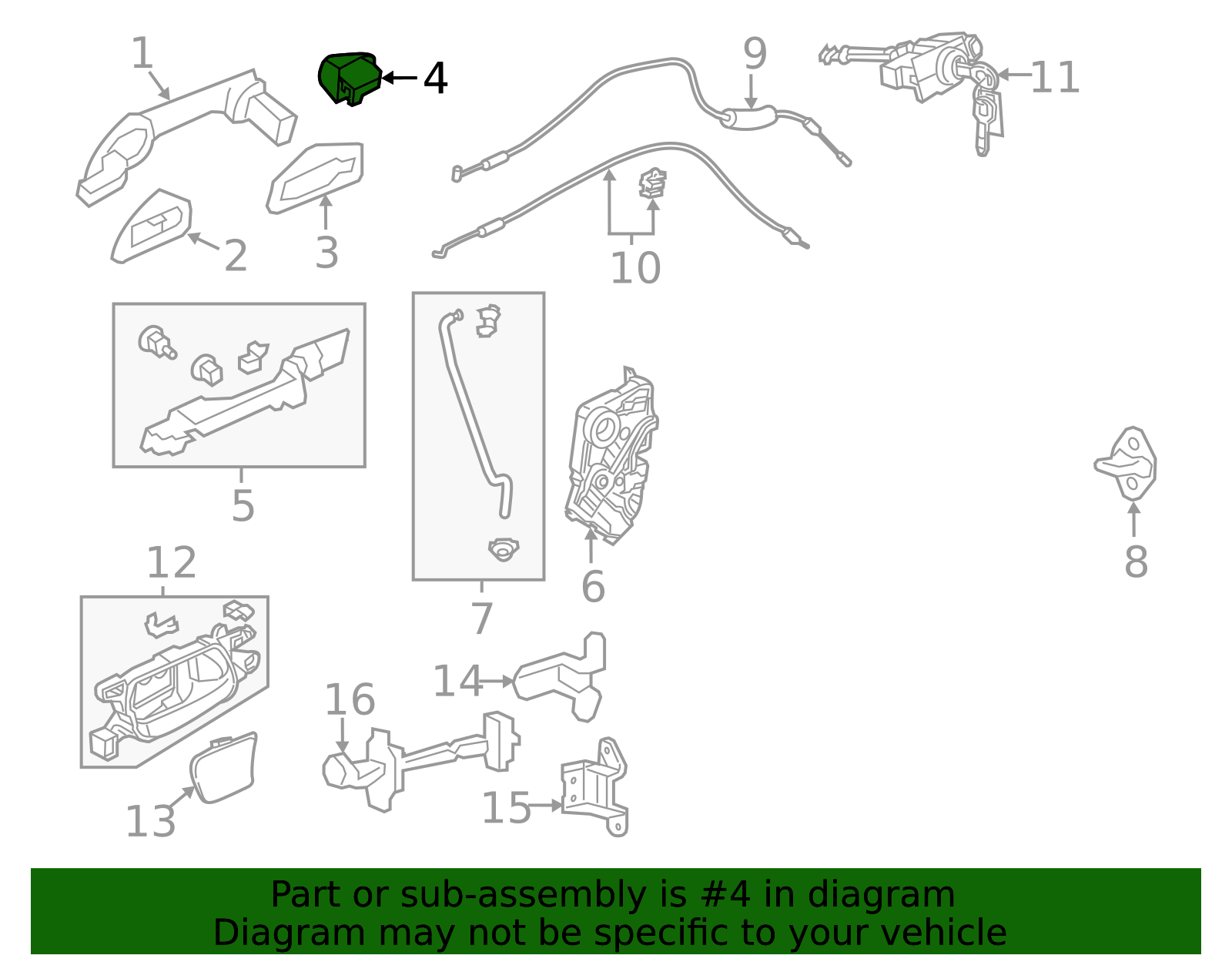 1
4
9
11
2
3
10
5
7
6
8
12
14
16
13
15

Part or sub-assembly is #4 in diagram
Diagram may not be specific to your vehicle