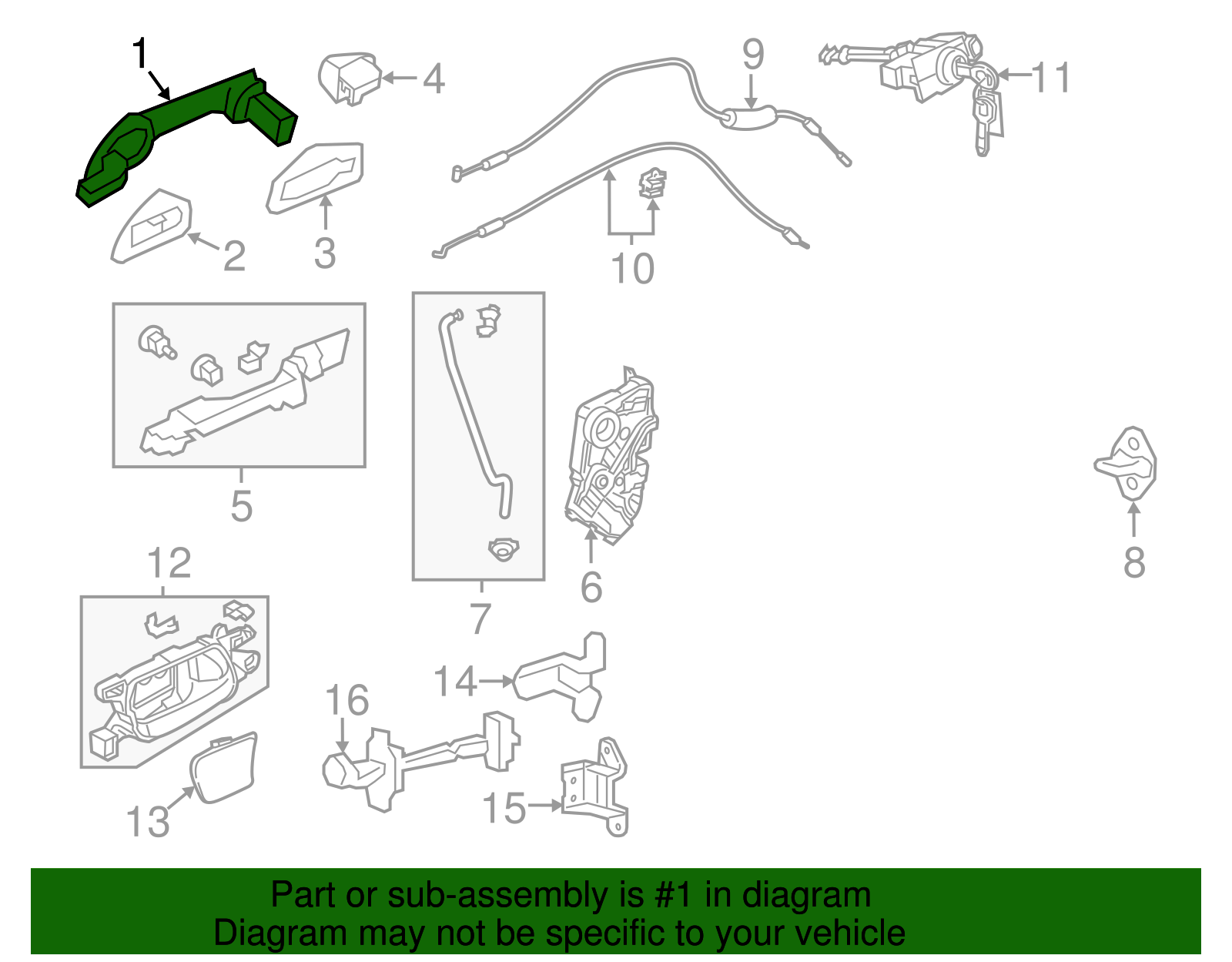 1
4
9
11
2
3
10
5
7
6
8
12
14
16
13
15

Part or sub-assembly is #1 in diagram
Diagram may not be specific to your vehicle