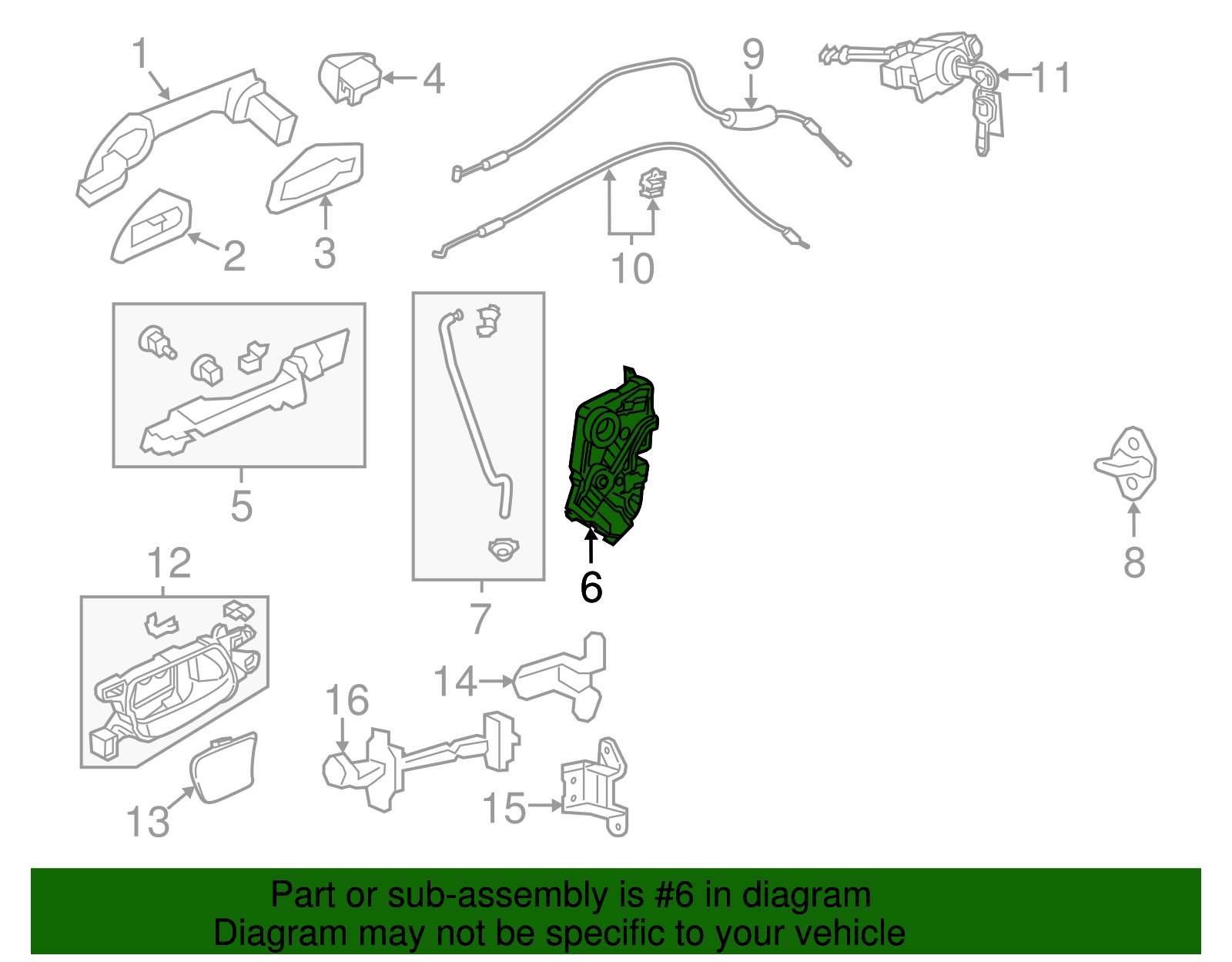 1
4
9
11
2
3
10
5
7
6
8
12
14
16
13
15

Part or sub-assembly is #6 in diagram
Diagram may not be specific to your vehicle