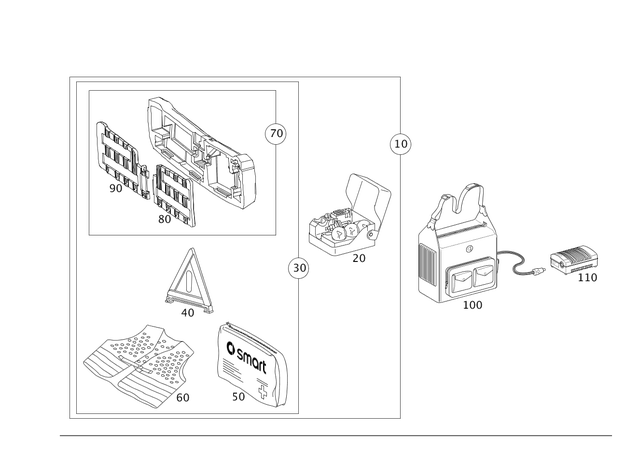 70
10
90
80
20
30
40
100
110
smart
60
50