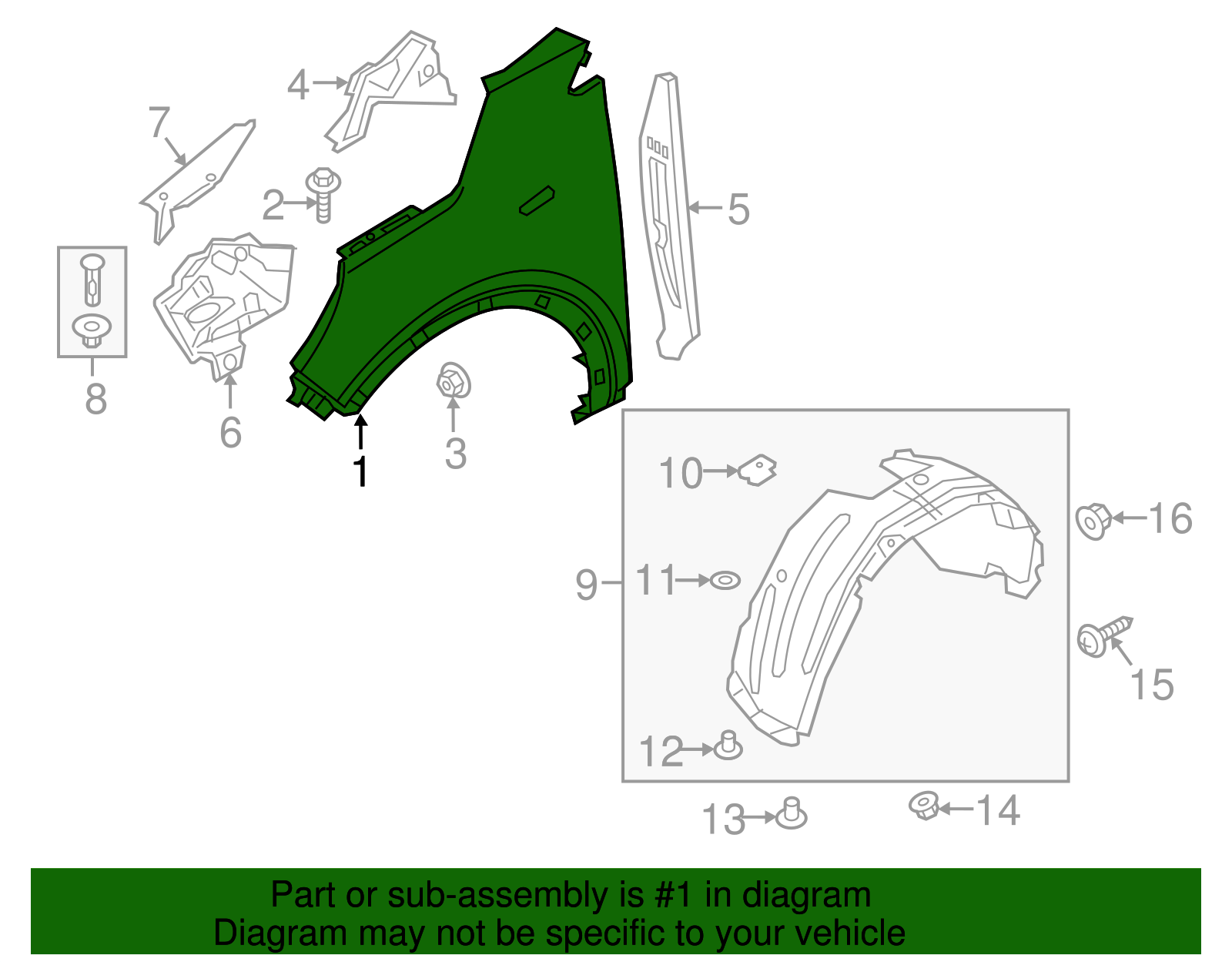 4
7
2
5
8
6
1
3
10
16
9
11
15
12
13
14

Part or sub-assembly is #1 in diagram
Diagram may not be specific to your vehicle